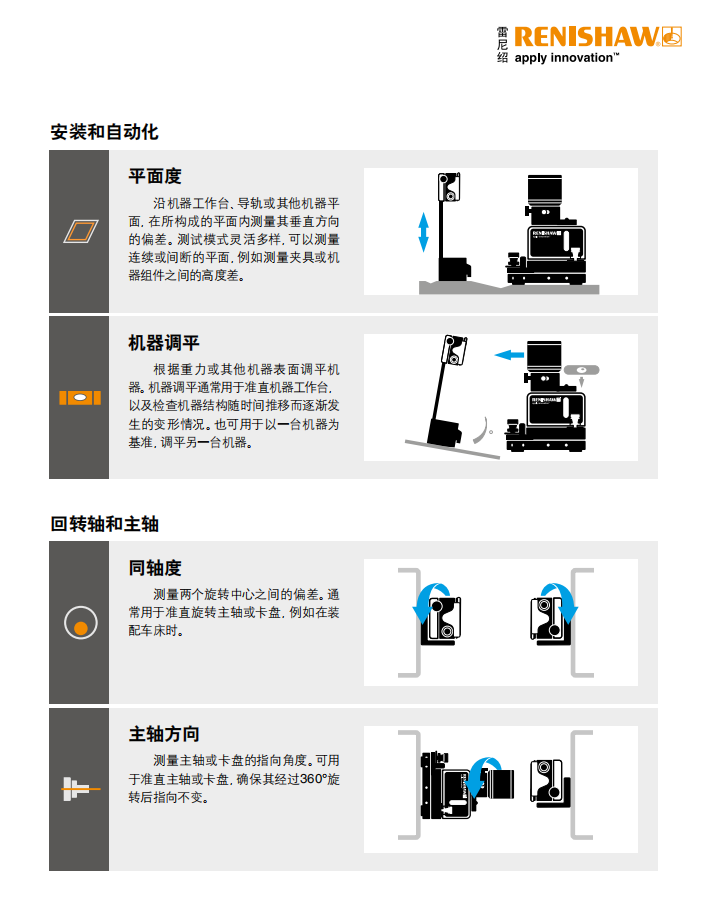 雷尼绍 RENISHAW apply innovation™

安装和自动化

平面度

沿机器工作台、导轨或其他机器平面，在所构成的平面内测量其垂直方向的偏差。测试模式灵活多样，可以测量连续或间断的平面，例如测量夹具或机器组件之间的高度差。

机器调平

根据重力或其他机器表面调平机器。机器调平通常用于准直机器工作台，以及检查机器结构随时间推移而逐渐发生的变形情况。也可用于以一台机器为基准，调平另一台机器。

回转轴和主轴

同轴度

测量两个旋转中心之间的偏差。通常用于准直旋转主轴或卡盘，例如在装配车床时。

主轴方向

测量主轴或卡盘的指向角度。可用于准直主轴或卡盘，确保其经过360°旋转后指向不变。